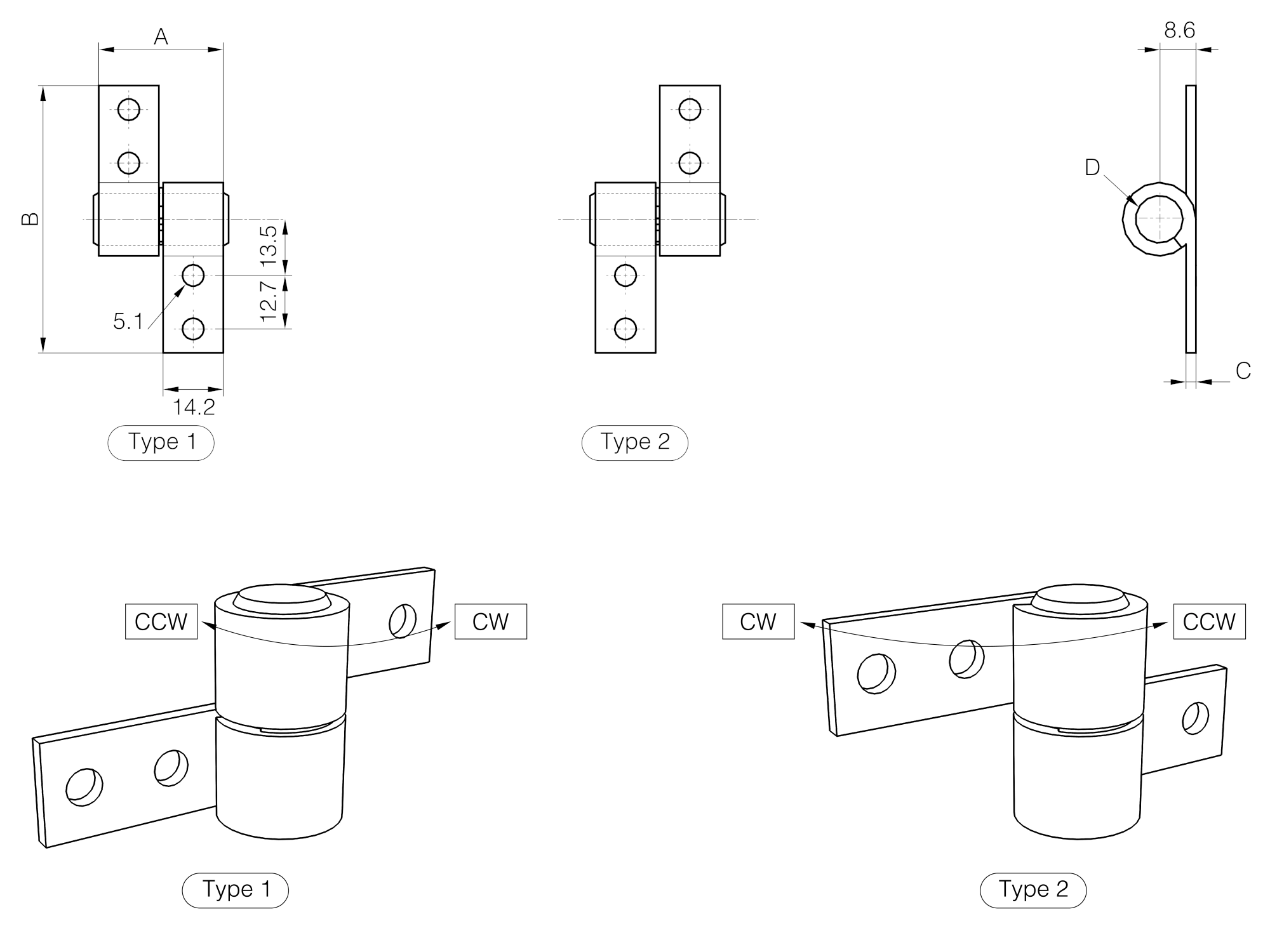 A

B

13.5

12.7

5.1

14.2

Type 1

Type 2

8.6

D

C

CCW

CW

Type 1

CW

CCW

Type 2