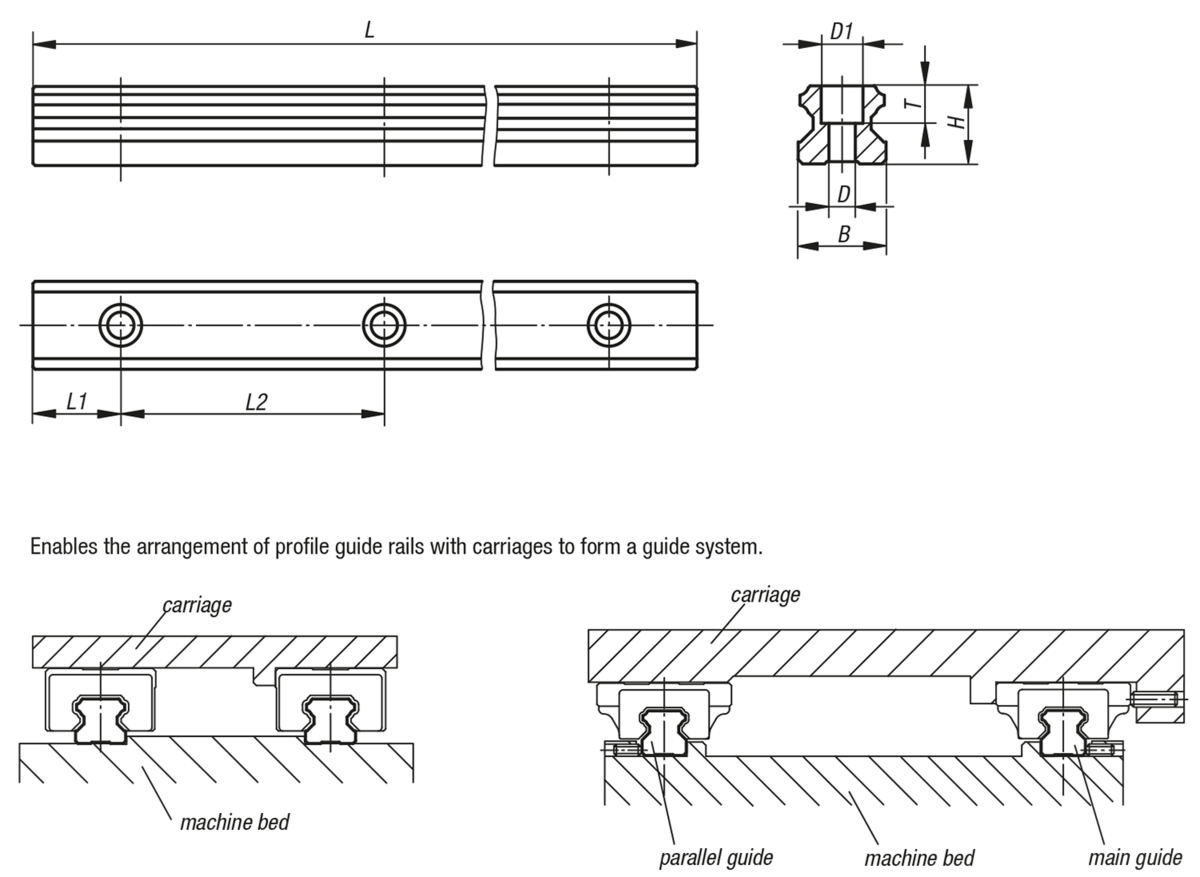 L

D1

T

H

D

B

L1

L2

Enables the arrangement of profile guide rails with carriages to form a guide system.

carriage

machine bed

carriage

parallel guide

machine bed

main guide