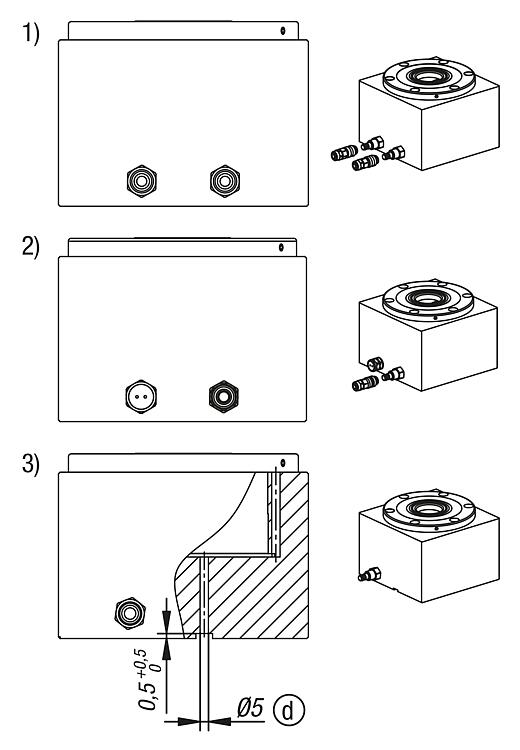 1)

2)

3)

$0,5^{+0,5}_{0}$

Ø5 d