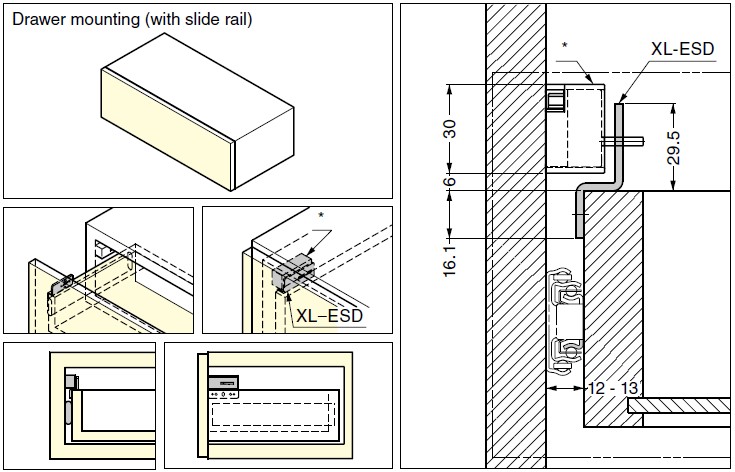 Drawer mounting (with slide rail)

*

XL–ESD

*

XL-ESD

30

6

16.1

29.5

12 - 13