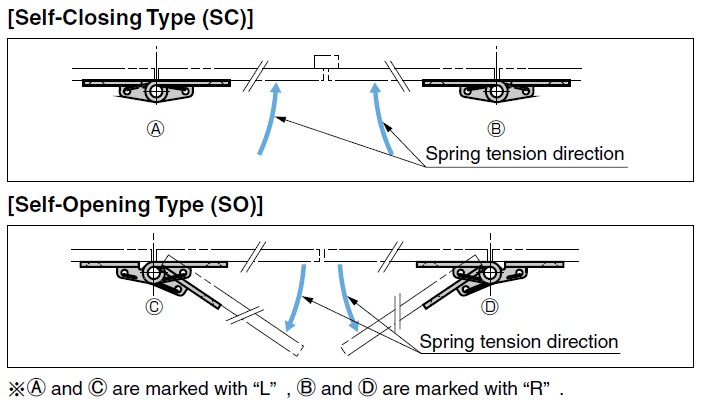 [Self-Closing Type (SC)]

Ⓐ

Ⓑ

Spring tension direction

[Self-Opening Type (SO)]

Ⓒ

Ⓓ

Spring tension direction

※Ⓐ and Ⓒ are marked with “L” , Ⓑ and Ⓓ are marked with “R” .