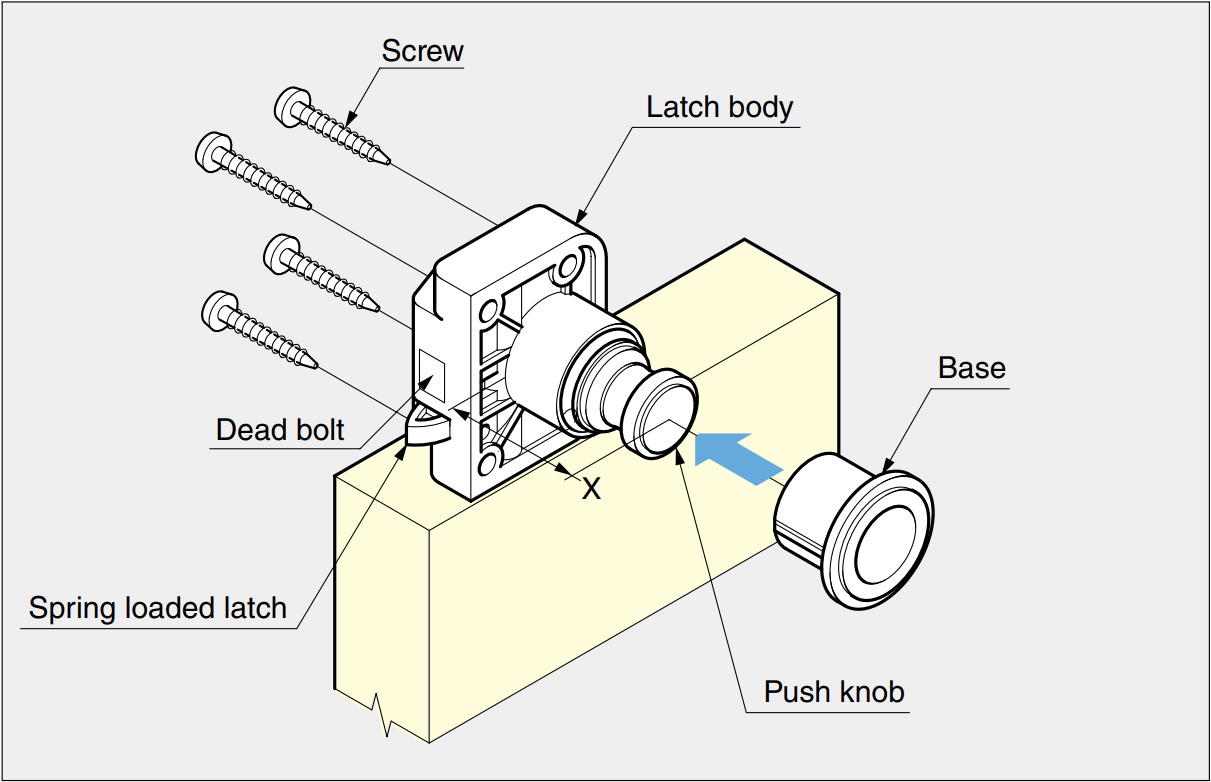 Screw
Latch body
Base
Dead bolt
X
Spring loaded latch
Push knob