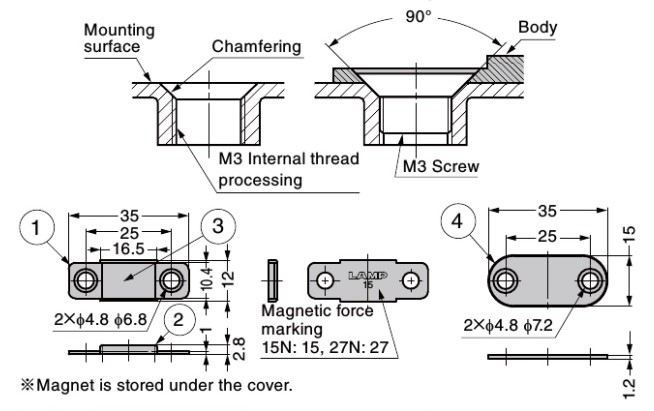 Mounting surface

Chamfering

90°

Body

M3 Internal thread processing

M3 Screw

1

35

25

16.5

3

10.4

12

2×ϕ4.8 ϕ6.8

2

1

2.8

LAMP
15

Magnetic force marking
15N: 15, 27N: 27

4

35

25

15

2×ϕ4.8 ϕ7.2

1.2

※Magnet is stored under the cover.