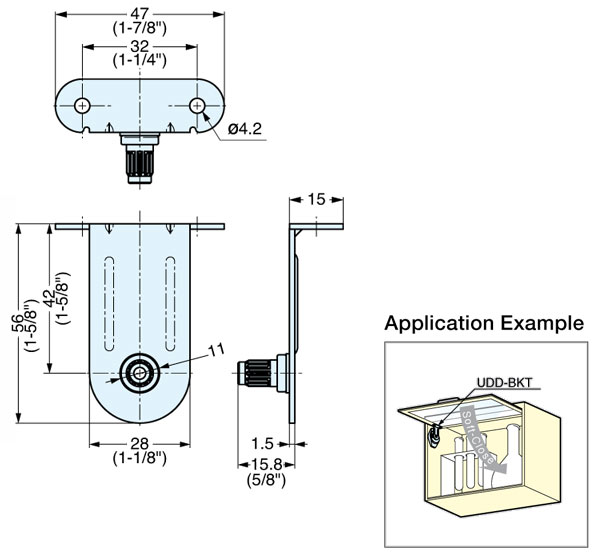 47
(1-7/8")
32
(1-1/4")
ø4.2
15
56
(1-5/8")
42
(1-5/8")
11
28
(1-1/8")
1.5
15.8
(5/8")

Application Example
UDD-BKT
Soft-Close