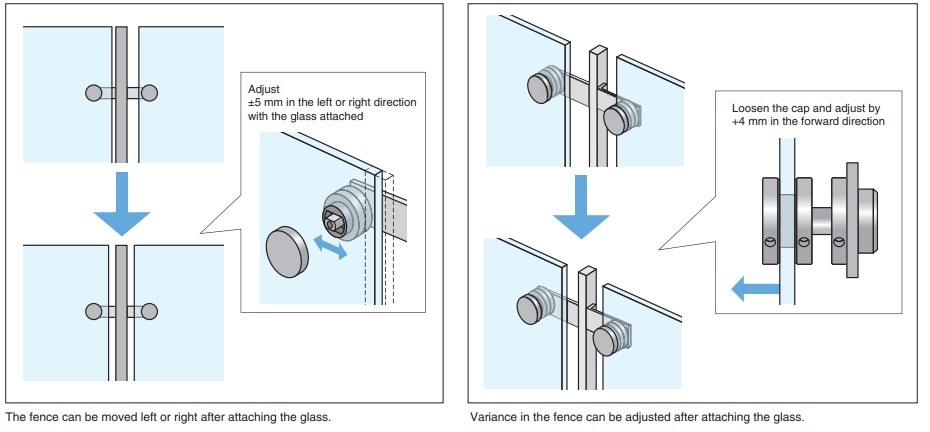 Adjust
±5 mm in the left or right direction with the glass attached

The fence can be moved left or right after attaching the glass.

Loosen the cap and adjust by +4 mm in the forward direction

Variance in the fence can be adjusted after attaching the glass.