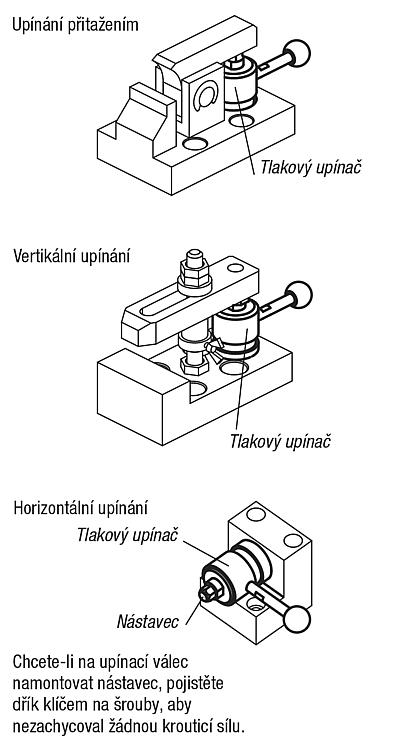 Upínání přitažením

Tlakový upínač

Vertikální upínání

Tlakový upínač

Horizontální upínání

Tlakový upínač

Nástavec

Chcete-li na upínací válec namontovat nástavec, pojistěte dřík klíčem na šrouby, aby nezachycoval žádnou krouticí sílu.